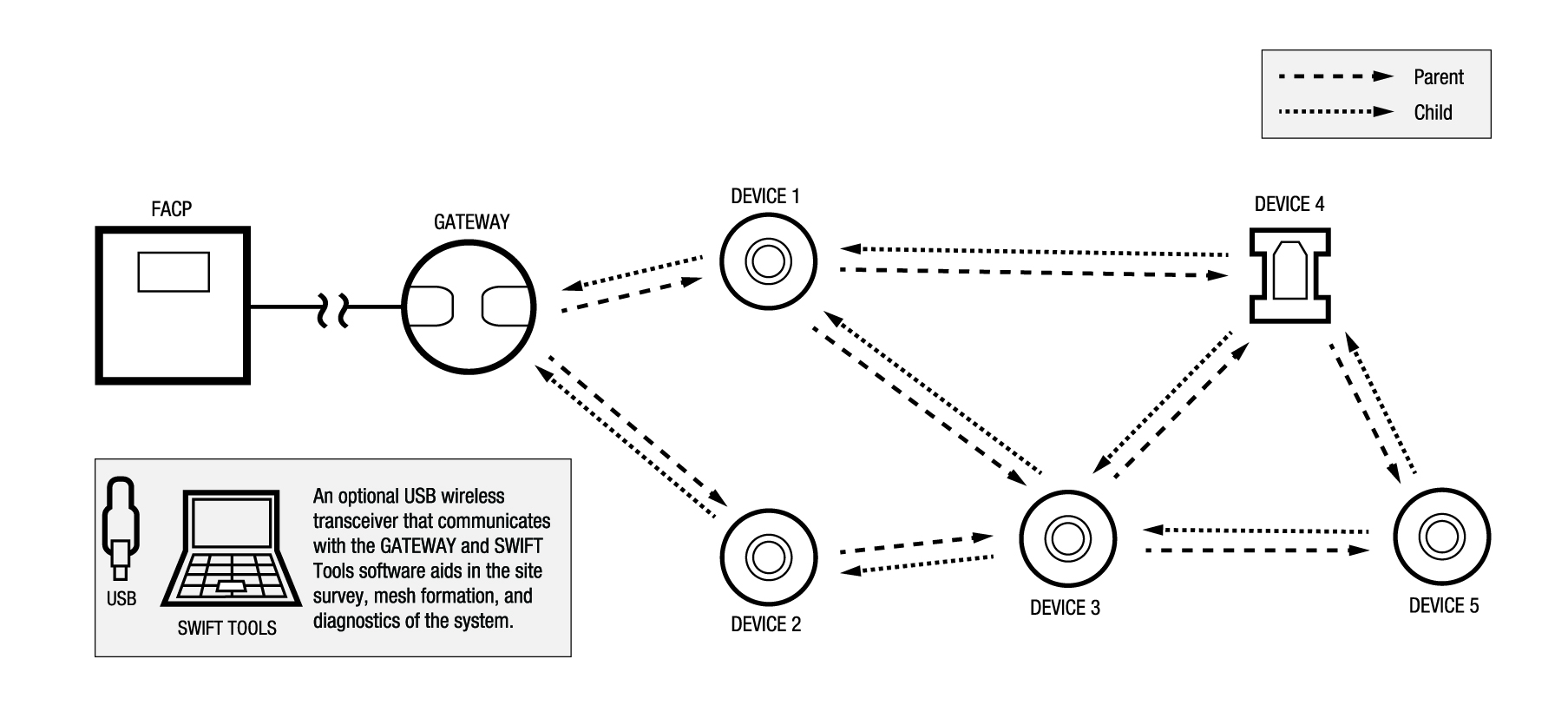 Parent
Child

FACP

GATEWAY

DEVICE 1

DEVICE 4

DEVICE 2

DEVICE 3

DEVICE 5

USB

SWIFT TOOLS

An optional USB wireless transceiver that communicates with the GATEWAY and SWIFT Tools software aids in the site survey, mesh formation, and diagnostics of the system.